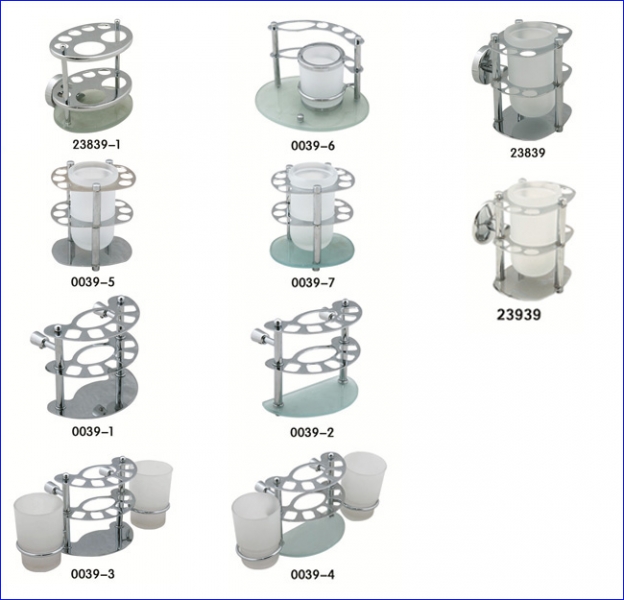 23839-1

0039-6

23839

0039-5

0039-7

23939

0039-1

0039-2

0039-3

0039-4